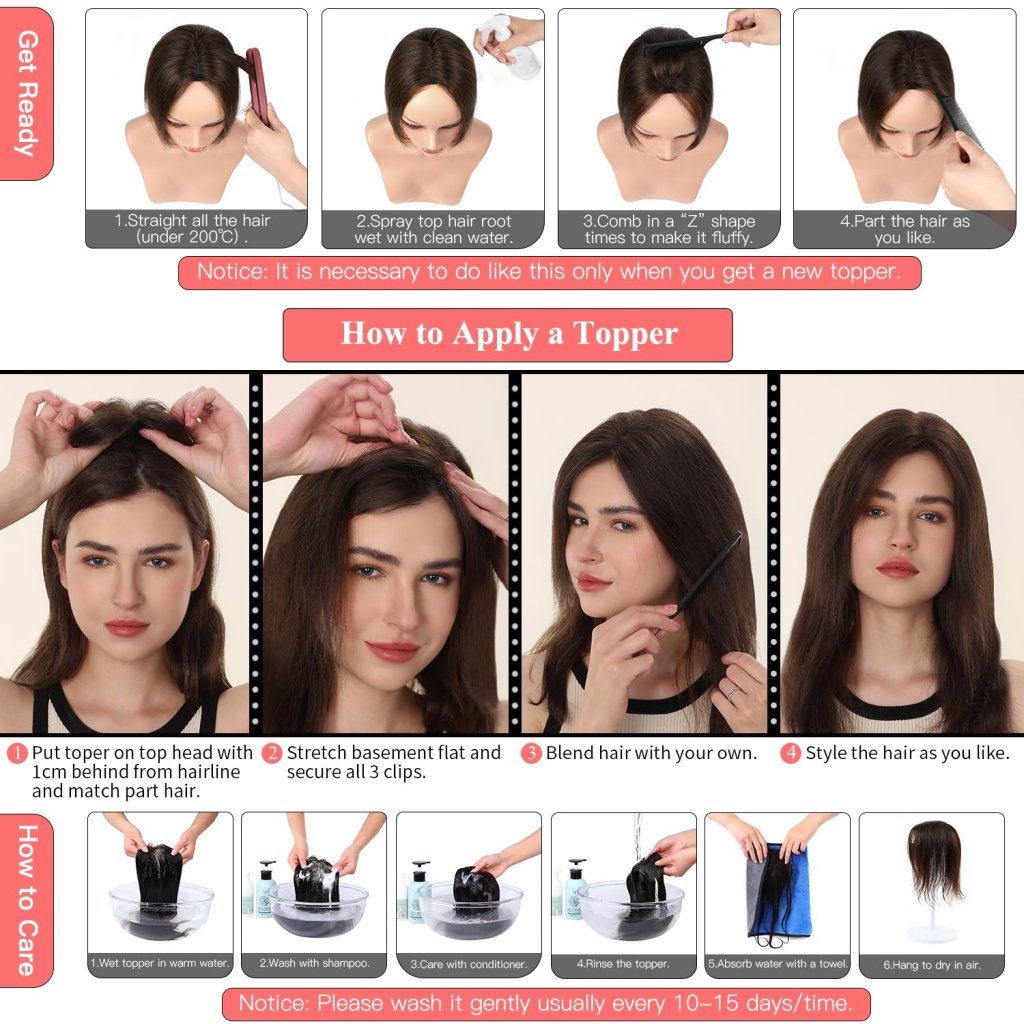 Get Ready

1.Straight all the hair (under 200℃) .

2.Spray top hair root wet with clean water.

3.Comb in a "Z" shape times to make it fluffy.

4.Part the hair as you like.

Notice: It is necessary to do like this only when you get a new topper.

How to Apply a Topper

1 Put toper on top head with 1cm behind from hairline and match part hair.

2 Stretch basement flat and secure all 3 clips.

3 Blend hair with your own.

4 Style the hair as you like.

How to Care

1.Wet topper in warm water.

2.Wash with shampoo.

3.Care with conditioner.

4.Rinse the topper.

5.Absorb water with a towel.

6.Hang to dry in air.

Notice: Please wash it gently usually every 10-15 days/time.