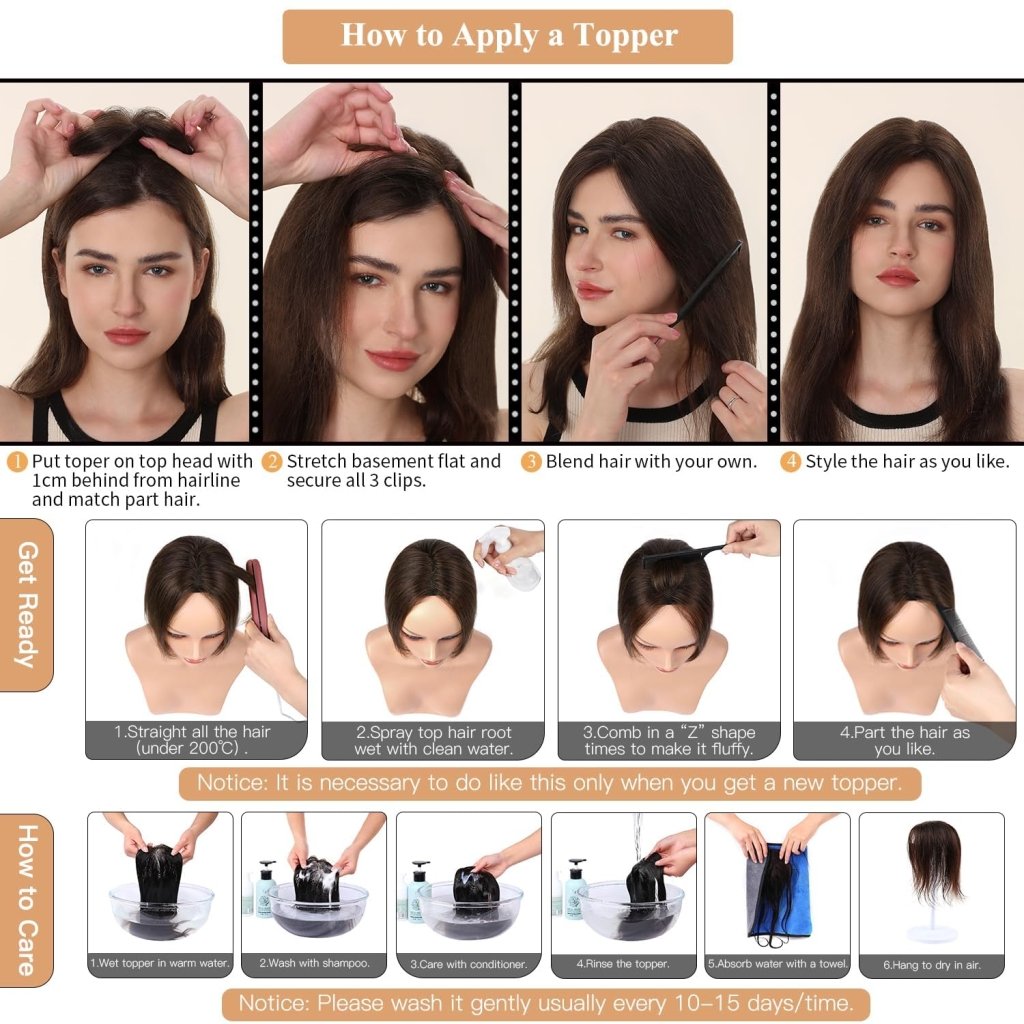 How to Apply a Topper

1 Put toper on top head with 1cm behind from hairline and match part hair.

2 Stretch basement flat and secure all 3 clips.

3 Blend hair with your own.

4 Style the hair as you like.

Get Ready

1.Straight all the hair (under 200℃) .

2.Spray top hair root wet with clean water.

3.Comb in a "Z" shape times to make it fluffy.

4.Part the hair as you like.

Notice: It is necessary to do like this only when you get a new topper.

How to Care

1.Wet topper in warm water.

2.Wash with shampoo.

3.Care with conditioner.

4.Rinse the topper.

5.Absorb water with a towel.

6.Hang to dry in air.

Notice: Please wash it gently usually every 10–15 days/time.