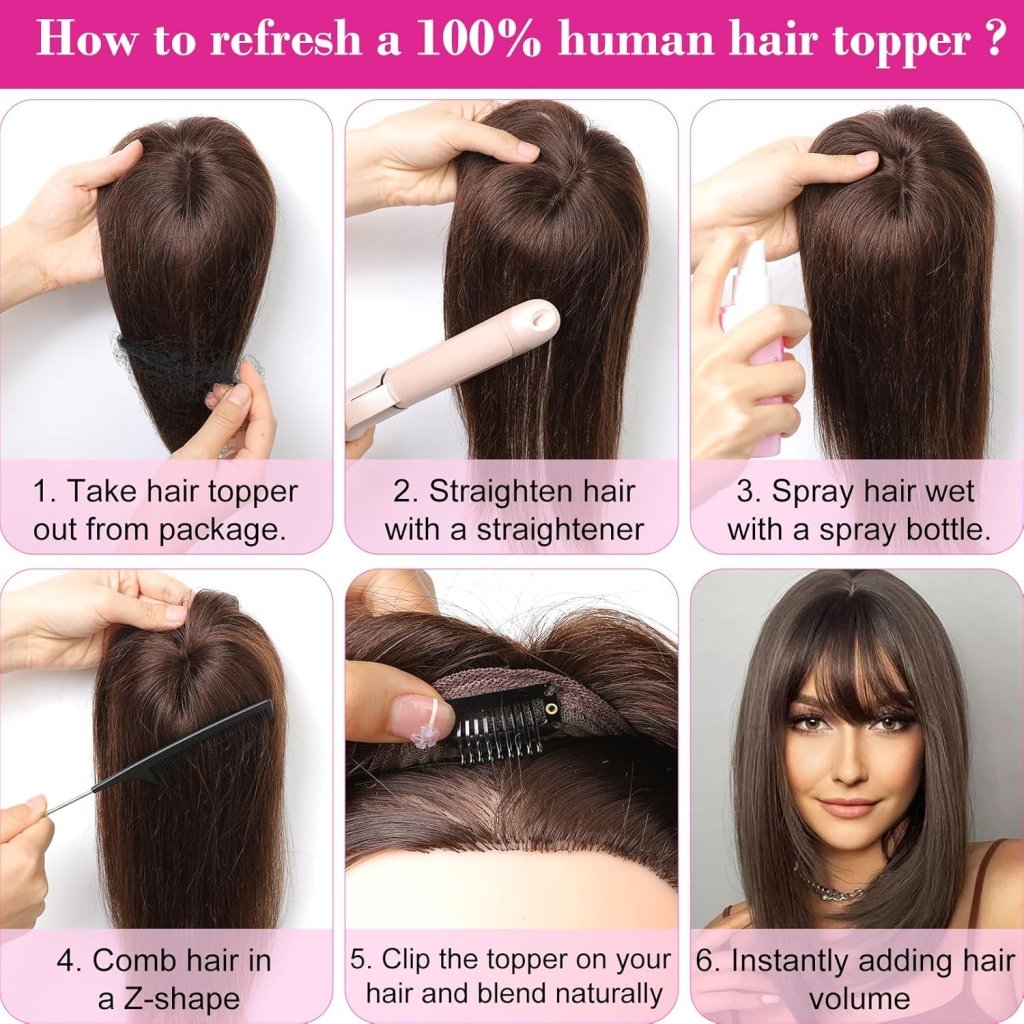 How to refresh a 100% human hair topper ?

1. Take hair topper out from package.

2. Straighten hair with a straightener

3. Spray hair wet with a spray bottle.

4. Comb hair in a Z-shape

5. Clip the topper on your hair and blend naturally

6. Instantly adding hair volume